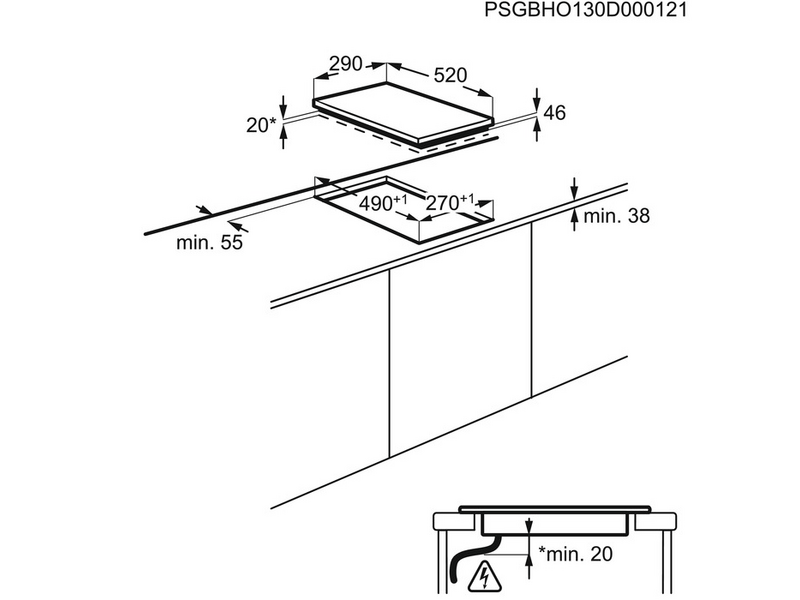 PSGBHO130D000121

290

520

20*

46

$490^{+1}$

$270^{+1}$

min. 38

min. 55

*min. 20