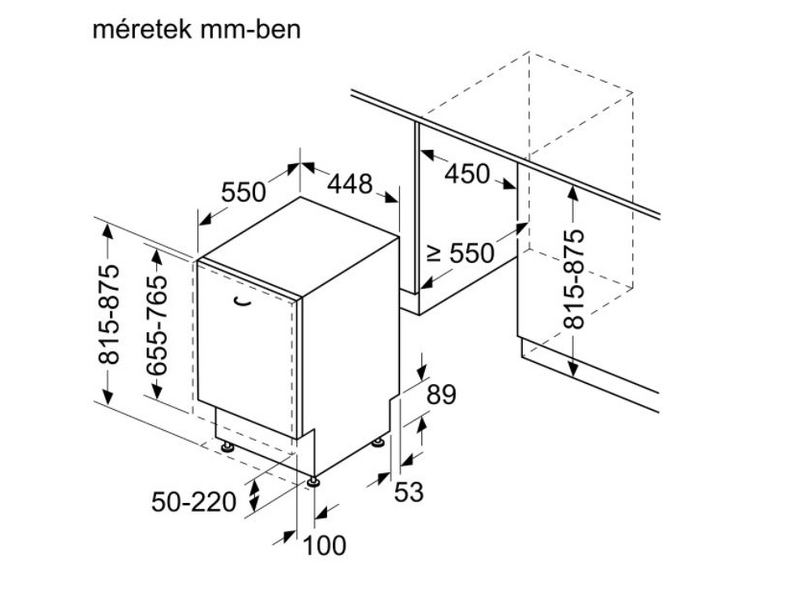 méretek mm-ben

550
448
450
≥ 550
815-875
815-875
655-765
89
53
50-220
100