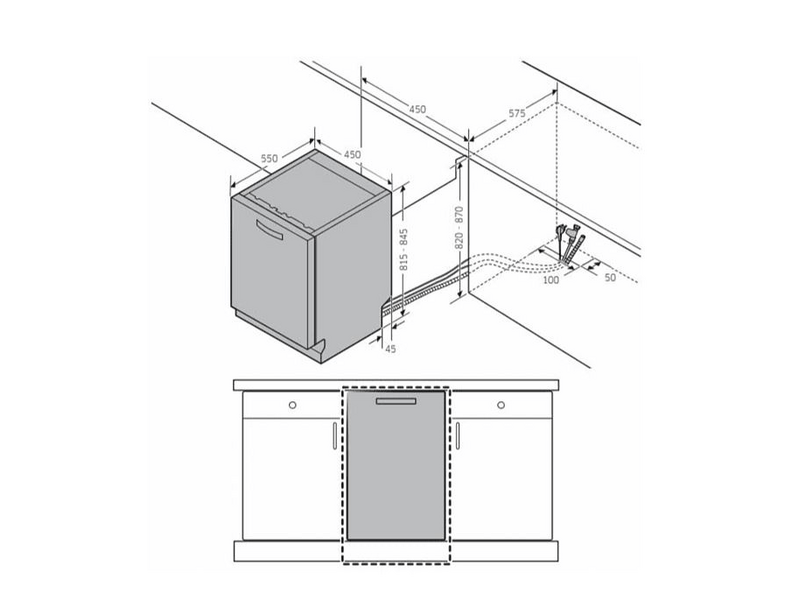 450
575
550
450
815 - 845
820 - 870
100
50
45