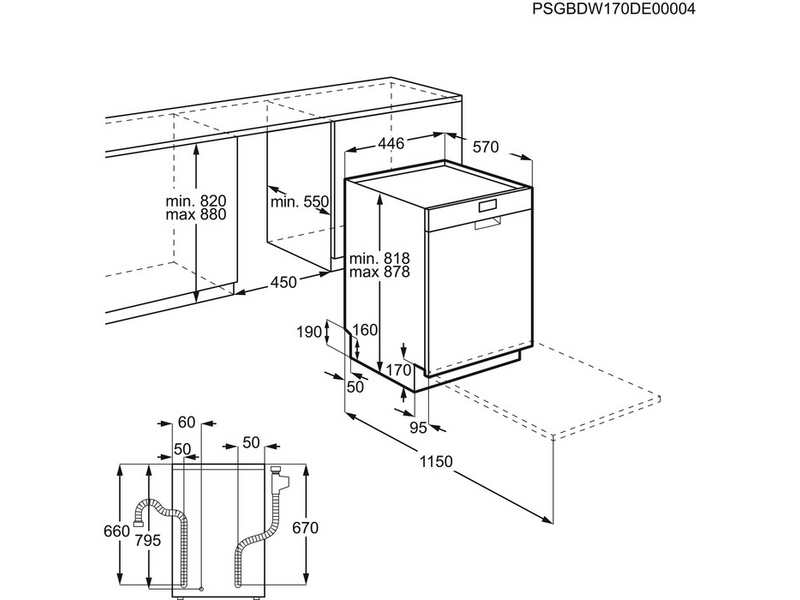 PSGBDW170DE00004

446
570
min. 820
max 880
min. 550
min. 818
max 878
450
190
160
170
50
95
1150

60
50
50
660
795
670