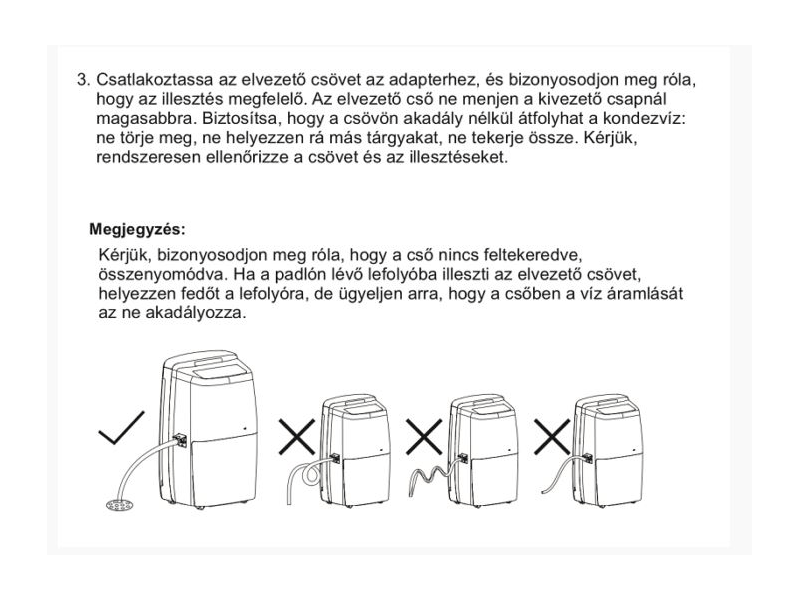 3. Csatlakoztassa az elvezető csövet az adapterhez, és bizonyosodjon meg róla, hogy az illesztés megfelelő. Az elvezető cső ne menjen a kivezető csapnál magasabbra. Biztosítsa, hogy a csövön akadály nélkül átfolyhat a kondezvíz: ne törje meg, ne helyezzen rá más tárgyakat, ne tekerje össze. Kérjük, rendszeresen ellenőrizze a csövet és az illesztéseket.

Megjegyzés:

Kérjük, bizonyosodjon meg róla, hogy a cső nincs feltekeredve, összenyomódva. Ha a padlón lévő lefolyóba illeszti az elvezető csövet, helyezzen fedőt a lefolyóra, de ügyeljen arra, hogy a csőben a víz áramlását az ne akadályozza.