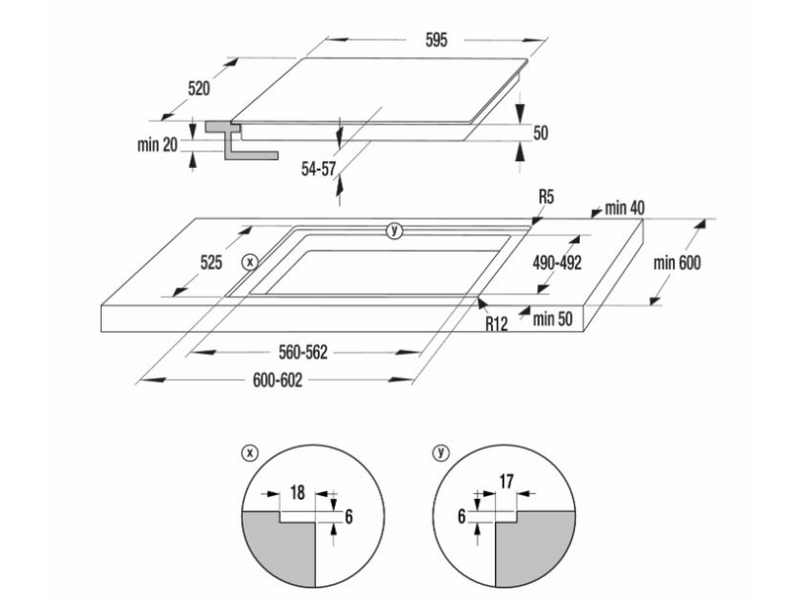 595
520
min 20
50
54-57
R5
min 40
y
525
x
490-492
min 600
R12
min 50
560-562
600-602
x
18
6
y
17
6