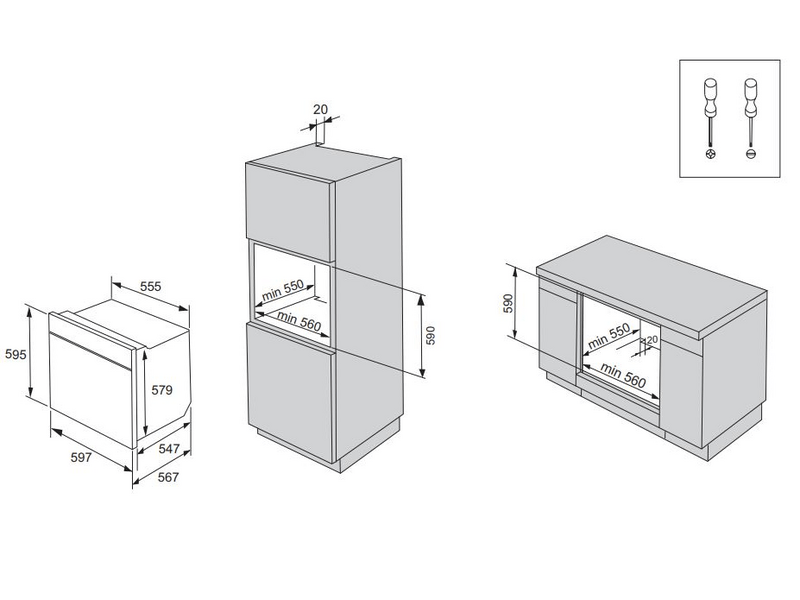 555
595
579
597
547
567
20
min 550
min 560
590
590
min 550
20
min 560