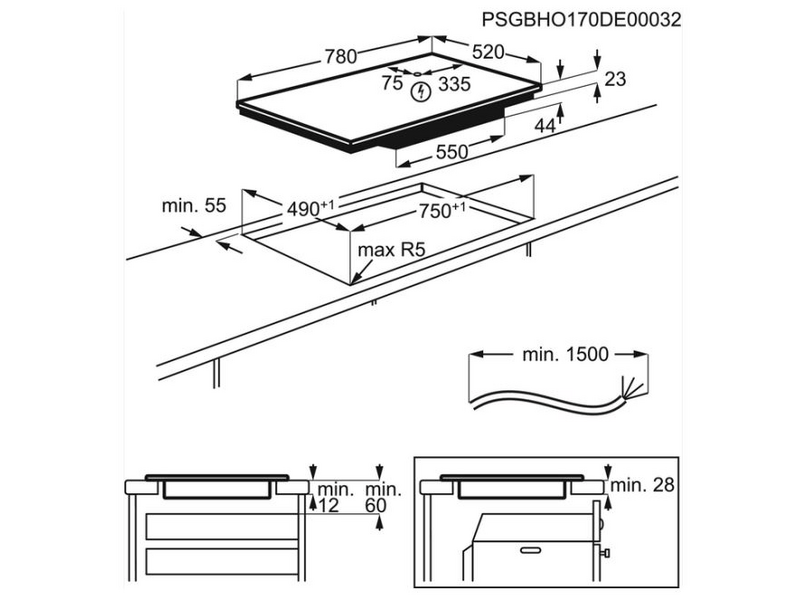 PSGBHO170DE00032

780

520

75

335

23

44

550

min. 55

$490^{+1}$

$750^{+1}$

max R5

min. 1500

min. 12

min. 60

min. 28