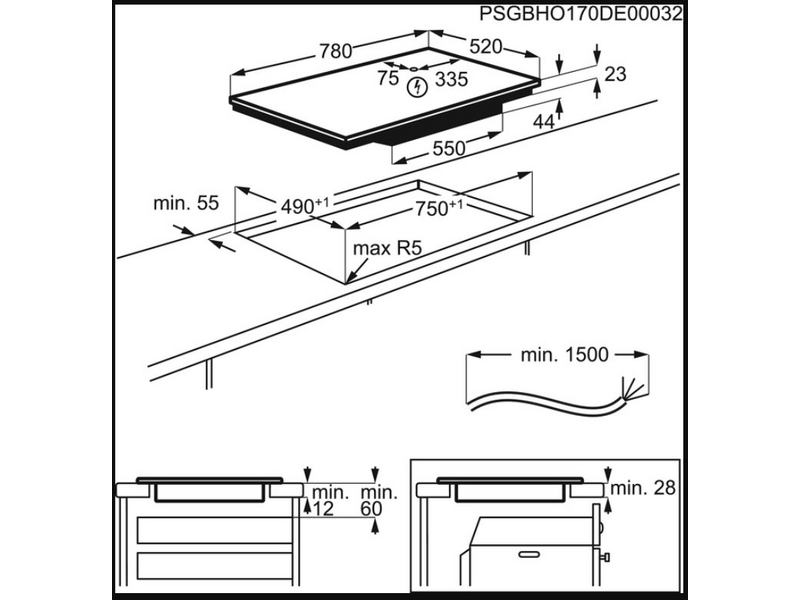 PSGBHO170DE00032

780
520
75
335
23
44
550
min. 55
$490^{+1}$
$750^{+1}$
max R5
min. 1500
min. 12
min. 60
min. 28