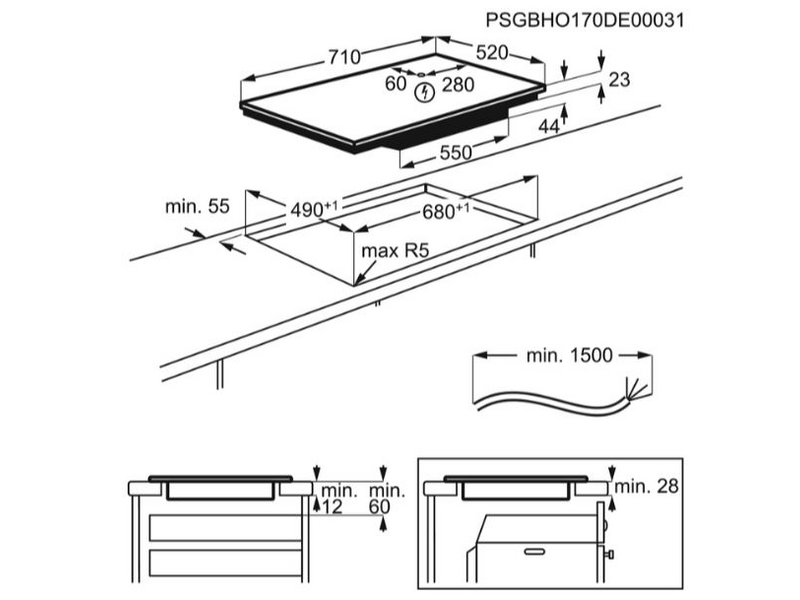 PSGBHO170DE00031

710
520
60
280
23
44
550

min. 55
$490^{+1}$
$680^{+1}$
max R5

min. 1500

min. 12
min. 60

min. 28