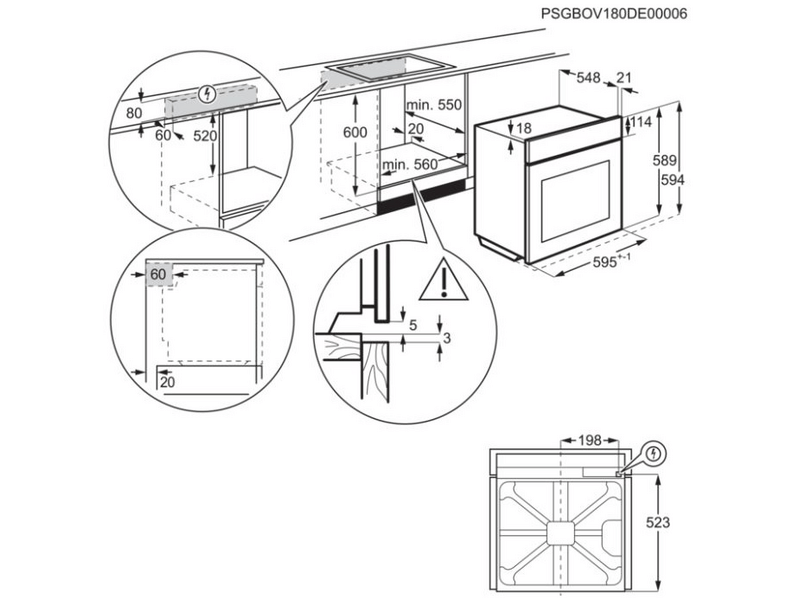 PSGBOV180DE00006

80
60
520

600
min. 550
20
min. 560

548
21
18
114
589
594
$595^{+-1}$

60
20

5
3

198
523