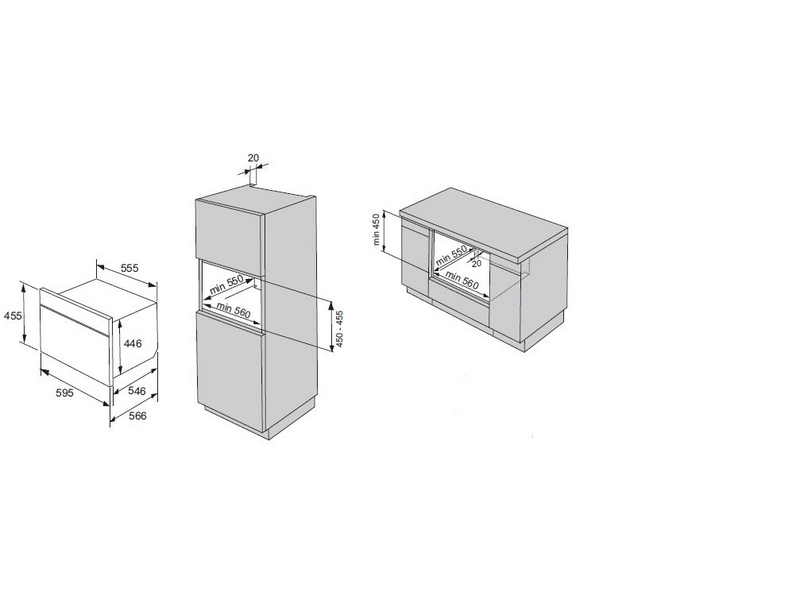 555
455
446
595
546
566
20
min 550
min 560
450 - 455
min 450
min 550
20
min 560