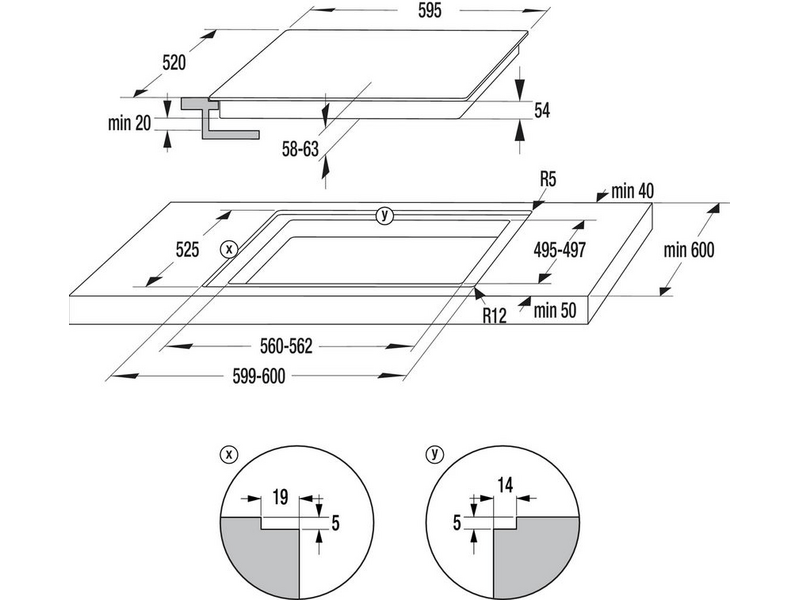 595
520
min 20
54
58-63
R5
min 40
y
525
x
495-497
min 600
R12
min 50
560-562
599-600

x
19
5

y
14
5