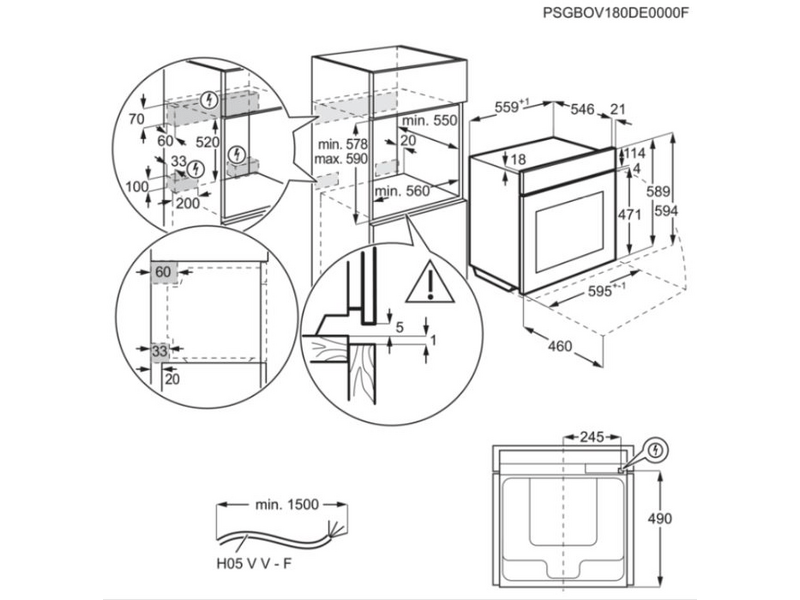 PSGBOV180DE0000F

70
60
520
33
100
200

min. 578
max. 590
min. 550
20
min. 560

$559^{+1}$
546
21
18
114
4
471
589
594
$595^{+-1}$
460

60
33
20

5
1

245
490

min. 1500
H05 V V - F