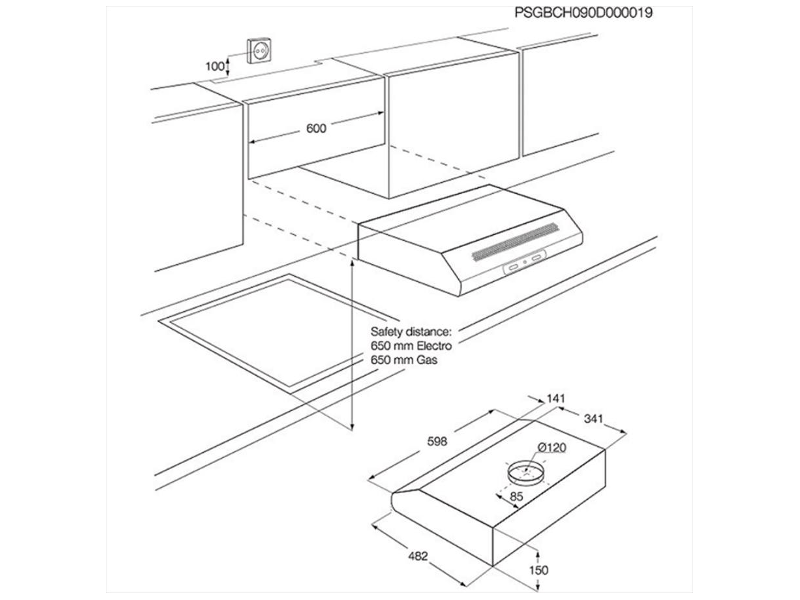 PSGBCH090D000019

100

600

Safety distance:
650 mm Electro
650 mm Gas

141

341

598

Ø120

85

482

150