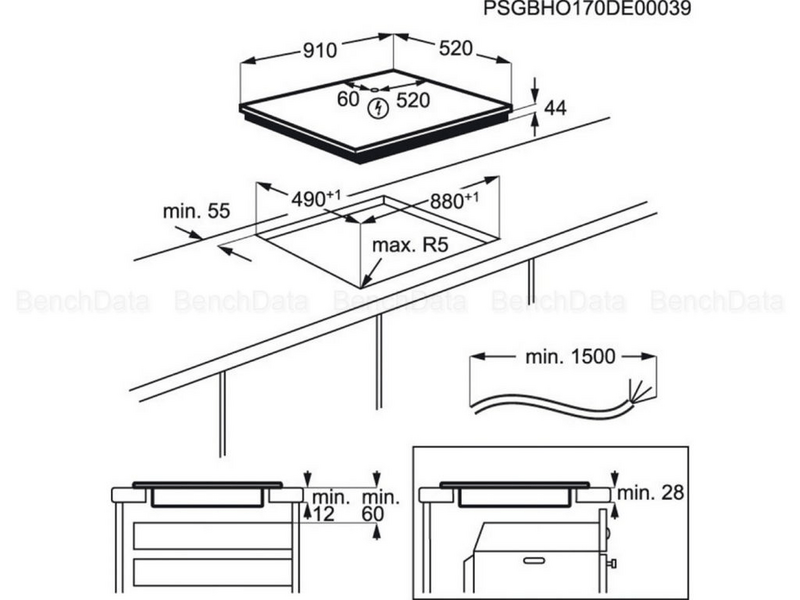 PSGBHO170DE00039

910

520

60

520

44

min. 55

$490^{+1}$

$880^{+1}$

max. R5

BenchData BenchData BenchData BenchData BenchData

min. 1500

min. 12

min. 60

min. 28