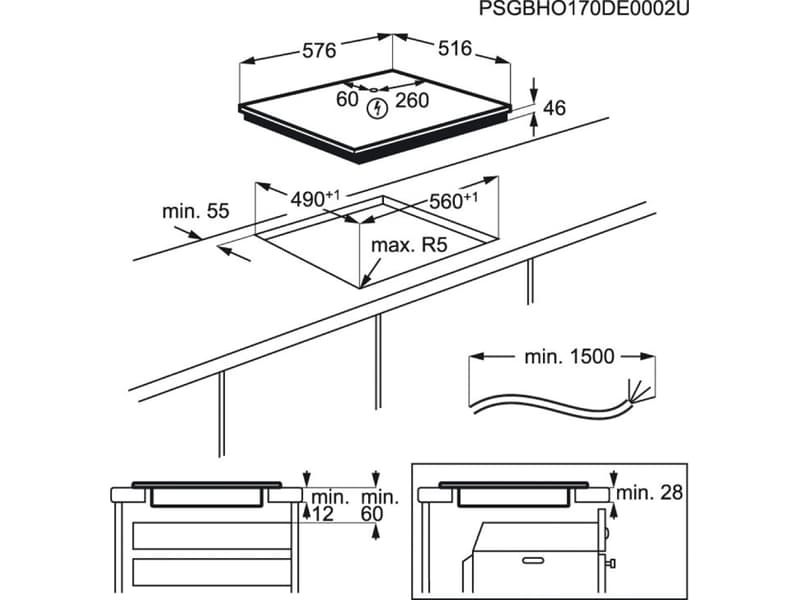 PSGBHO170DE0002U

576
516
60
260
46

min. 55
$490^{+1}$
$560^{+1}$
max. R5

min. 1500

min.
12
min.
60

min. 28