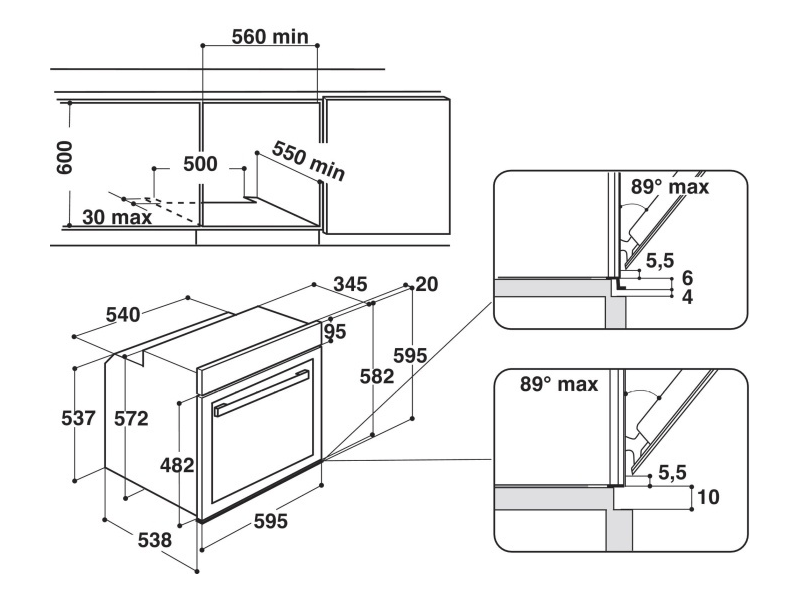 560 min
600
500
550 min
30 max
540
345
20
95
595
582
537
572
482
595
538
89° max
5,5
6
4
89° max
5,5
10