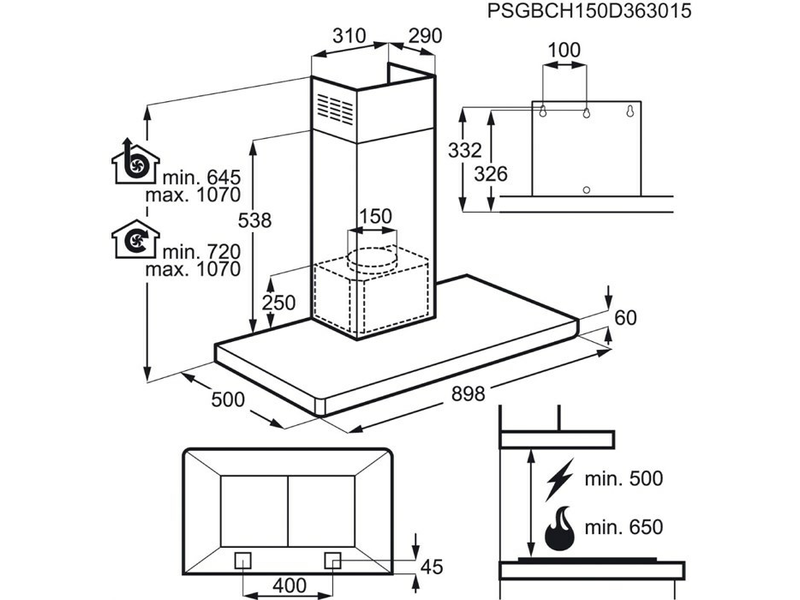 PSGBCH150D363015

310
290
100
332
326
min. 645
max. 1070
538
150
min. 720
max. 1070
250
60
500
898
min. 500
min. 650
45
400