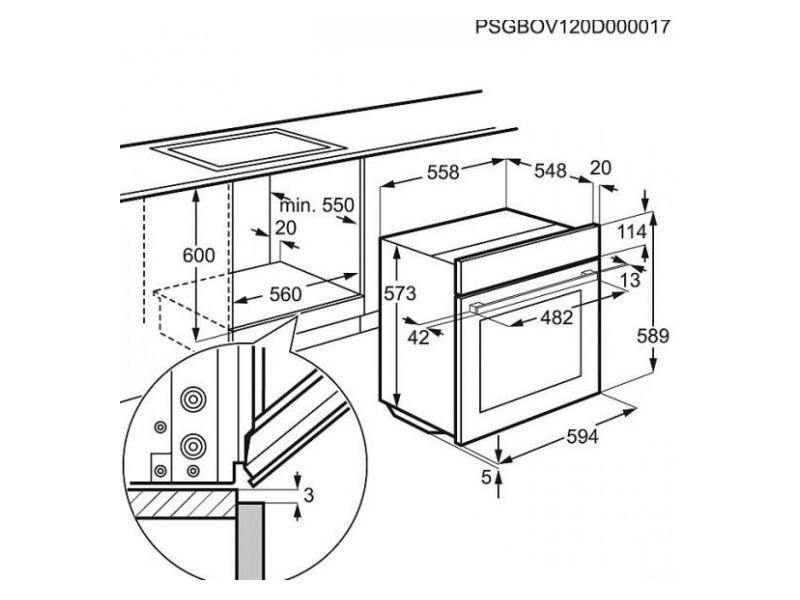 PSGBOV120D000017

558
548
20
min. 550
20
600
560
573
114
13
482
42
589
594
5
3