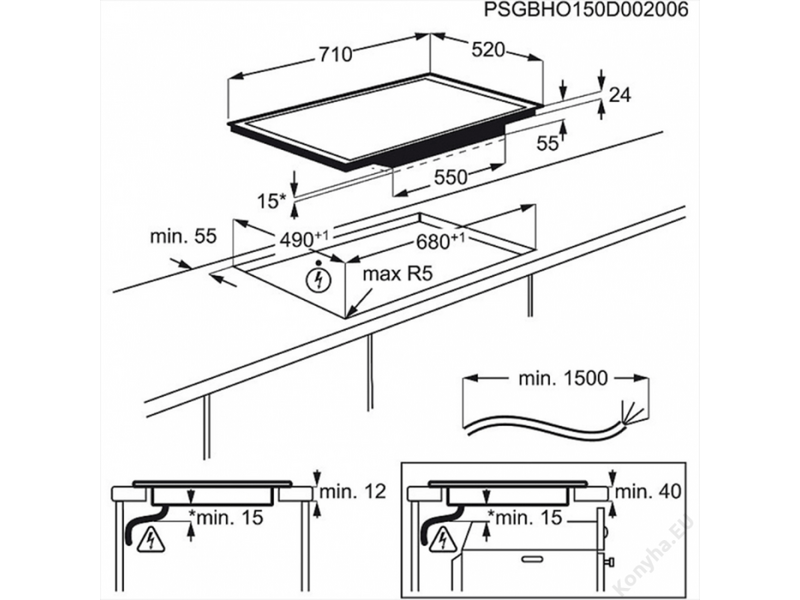 PSGBHO150D002006

710

520

24

55

550

15*

min. 55

$490^{+1}$

$680^{+1}$

max R5

min. 1500

min. 12

*min. 15

min. 40

*min. 15

Konyha.Eu