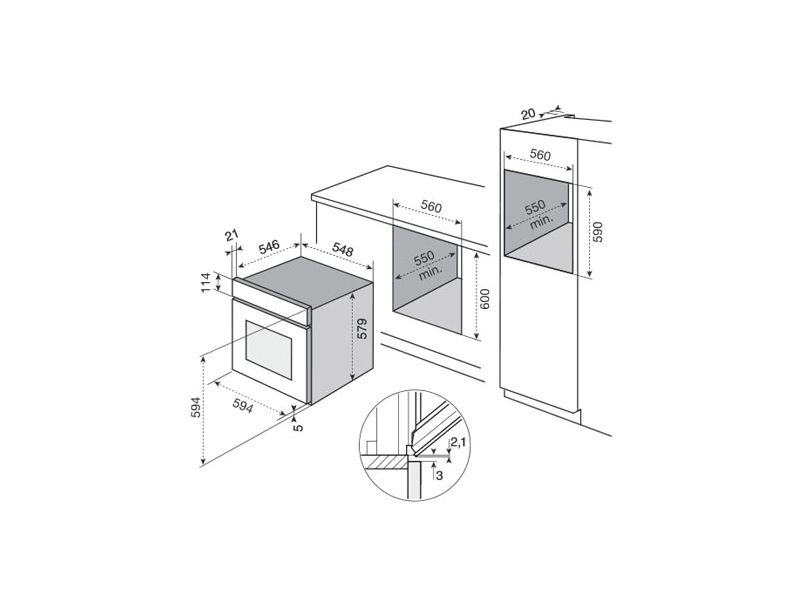 20
560
550
min.
590
560
550
min.
600
21
546
548
114
579
594
594
5
2,1
3