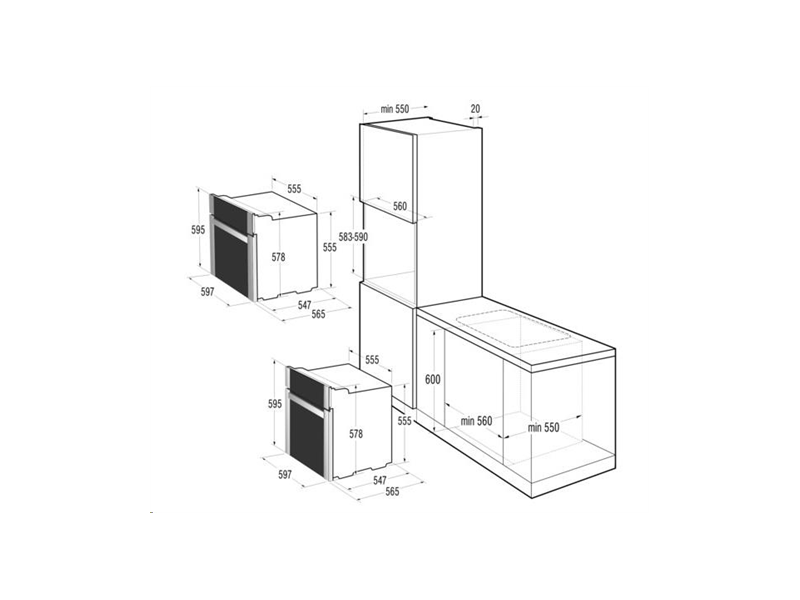 min 550
20
555
560
595
578
555
583-590
597
547
565
555
600
595
578
555
min 560
min 550
597
547
565