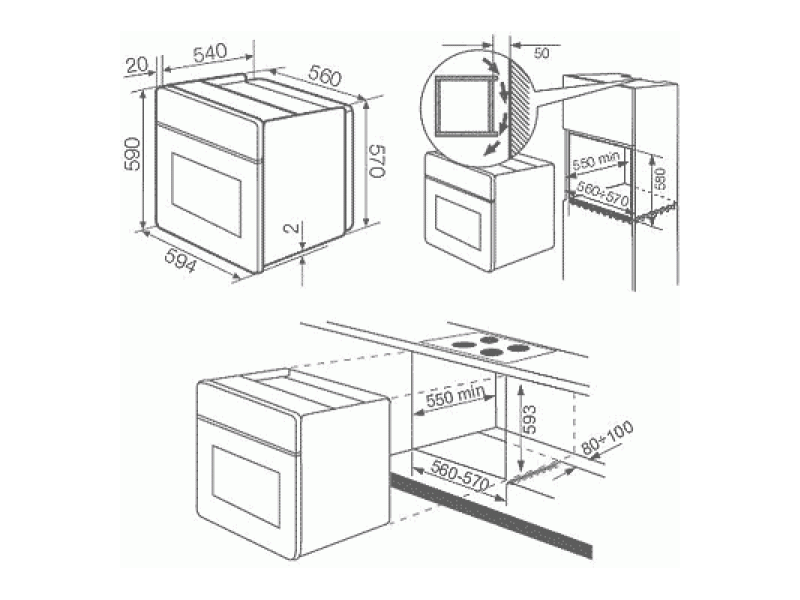 20
540
560
590
570
2
594
50
550 min
580
560÷570
550 min
593
80÷100
560-570