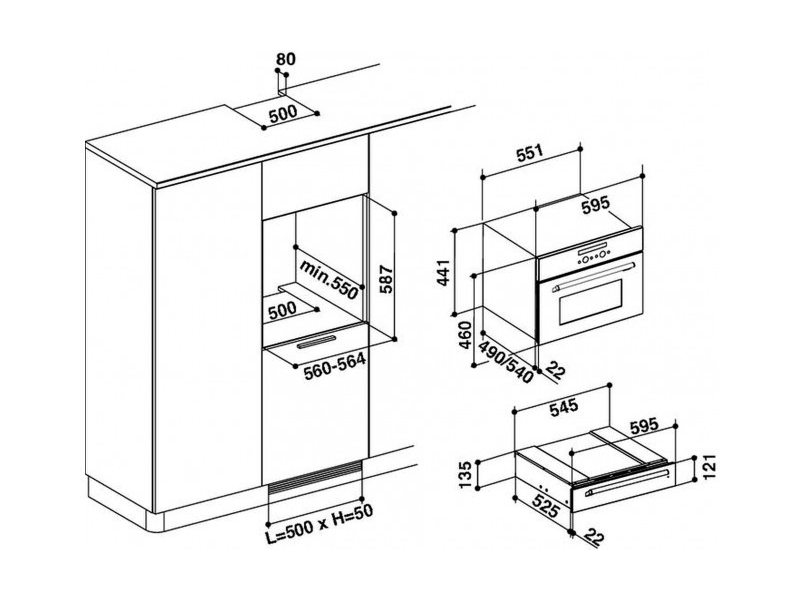 80
500
min.550
587
500
560-564
L=500 x H=50
551
595
441
460
490/540
22
545
595
135
121
525
22