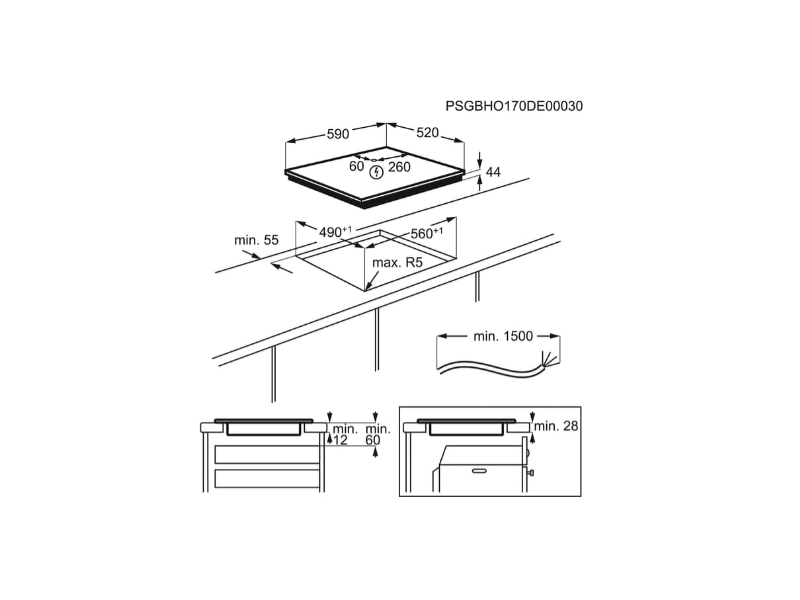 PSGBHO170DE00030

590

520

60

260

44

min. 55

$490^{+1}$

$560^{+1}$

max. R5

min. 1500

min. 12

min. 60

min. 28