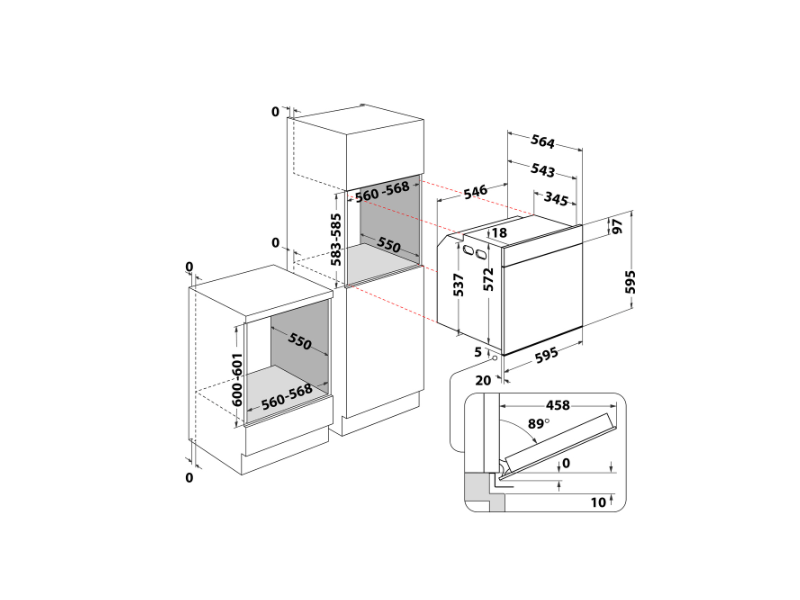 0
560 -568
583-585
550
0
0
550
600-601
560-568
0
564
543
546
345
18
97
537
572
595
5
595
20
458
89°
0
10