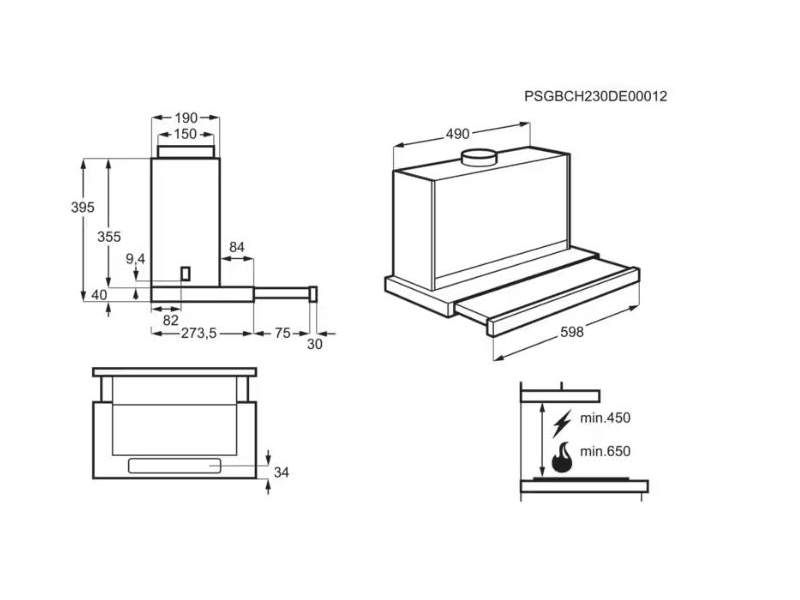 PSGBCH230DE00012

190
150
395
355
9,4
84
40
82
273,5
75
30

490
598

34

min.450
min.650