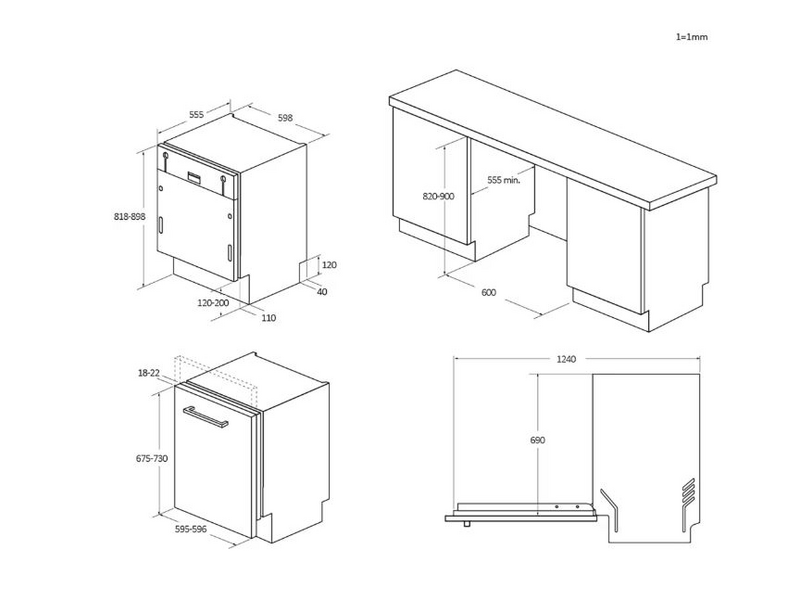 1=1mm

555
598
818-898
120
40
120-200
110

820-900
555 min.
600

18-22
675-730
595-596

1240
690