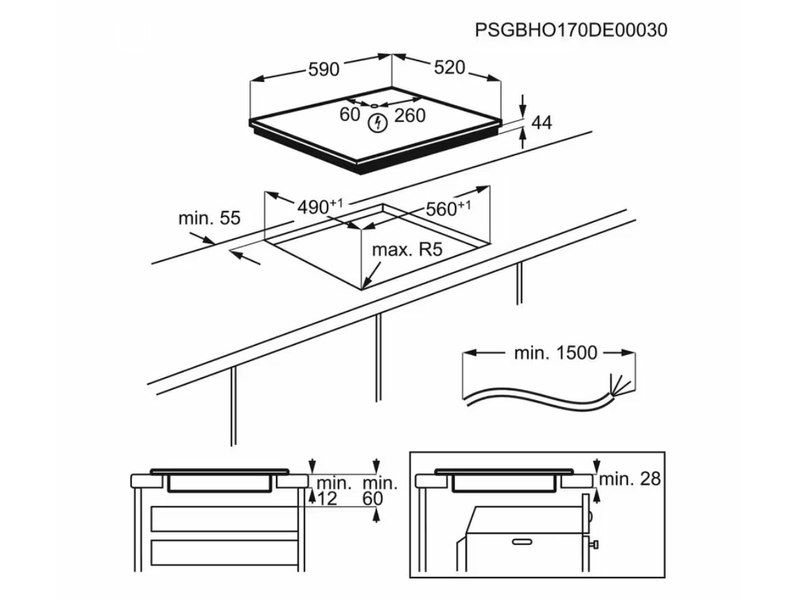 PSGBHO170DE00030

590
520
60
260
44
min. 55
$490^{+1}$
$560^{+1}$
max. R5
min. 1500
min. 12
min. 60
min. 28