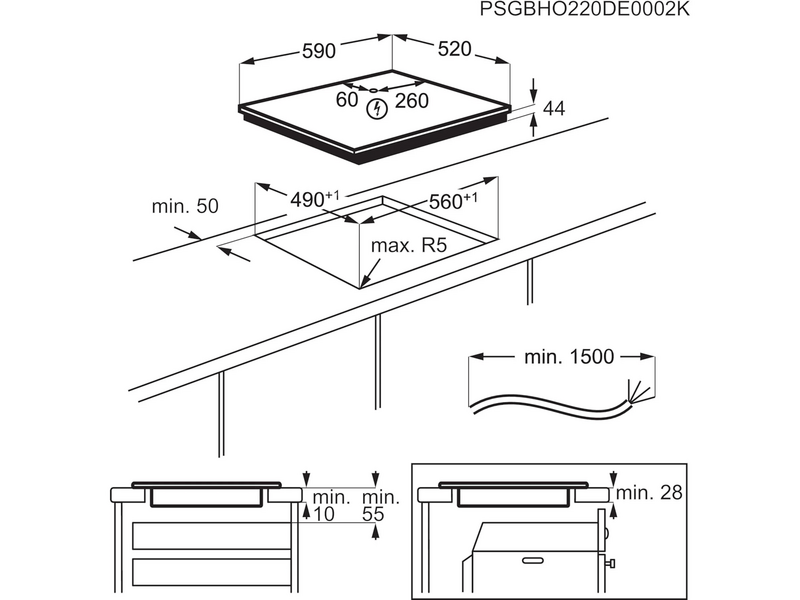 PSGBHO220DE0002K

590

520

60

260

44

min. 50

$490^{+1}$

$560^{+1}$

max. R5

min. 1500

min.
10

min.
55

min. 28