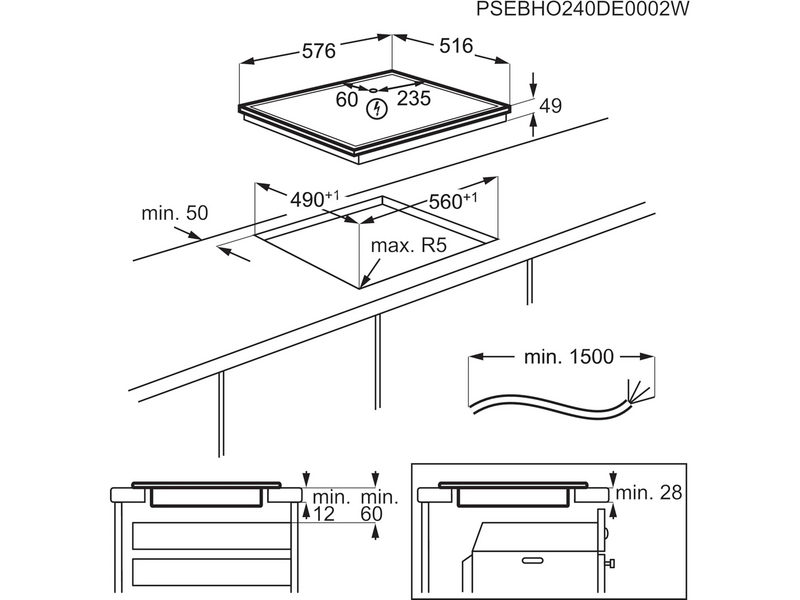 PSEBHO240DE0002W

576
516
60
235
49

$490^{+1}$
$560^{+1}$
min. 50
max. R5

min. 1500

min. 12
min. 60

min. 28