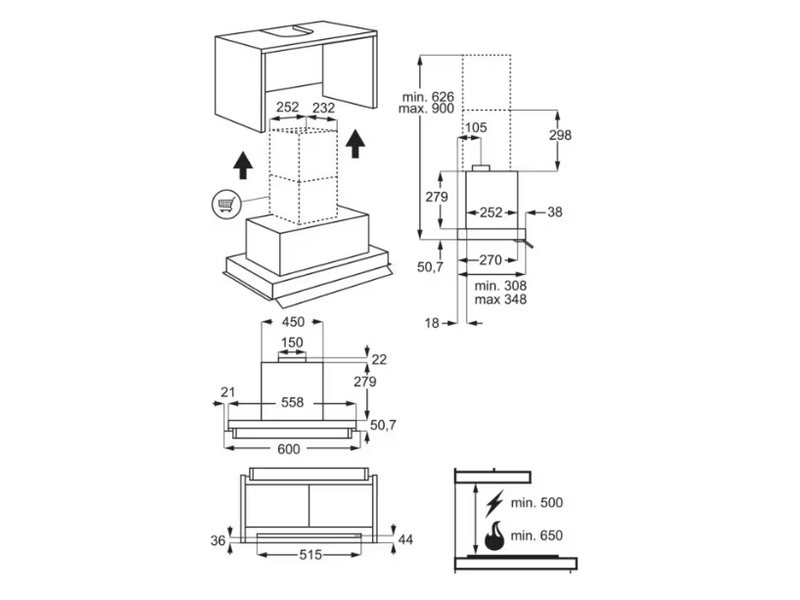 252
232

min. 626
max. 900
105
298
279
252
38
50,7
270
min. 308
max 348
18

450
150
22
279
21
558
50,7
600

36
44
515

min. 500
min. 650