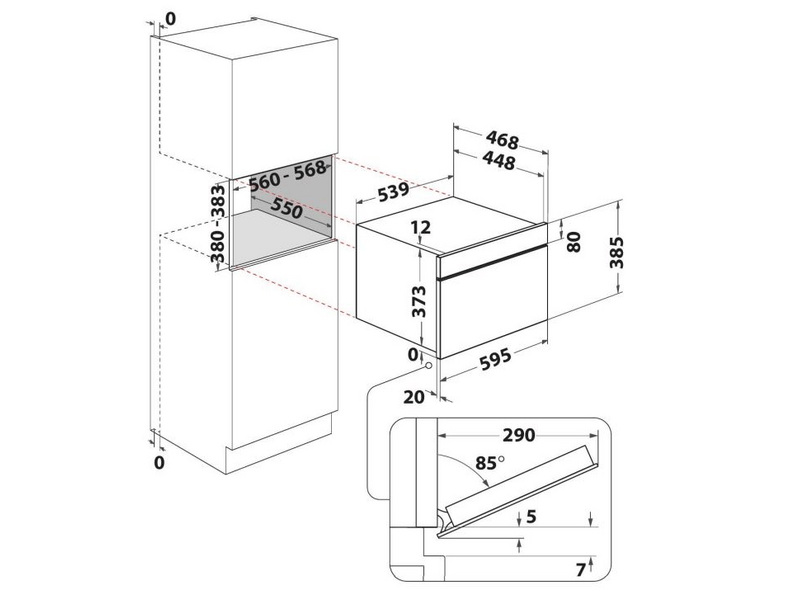 0
560 - 568
550
380 - 383
0
468
448
539
12
80
385
373
0
595
20
290
85°
5
7