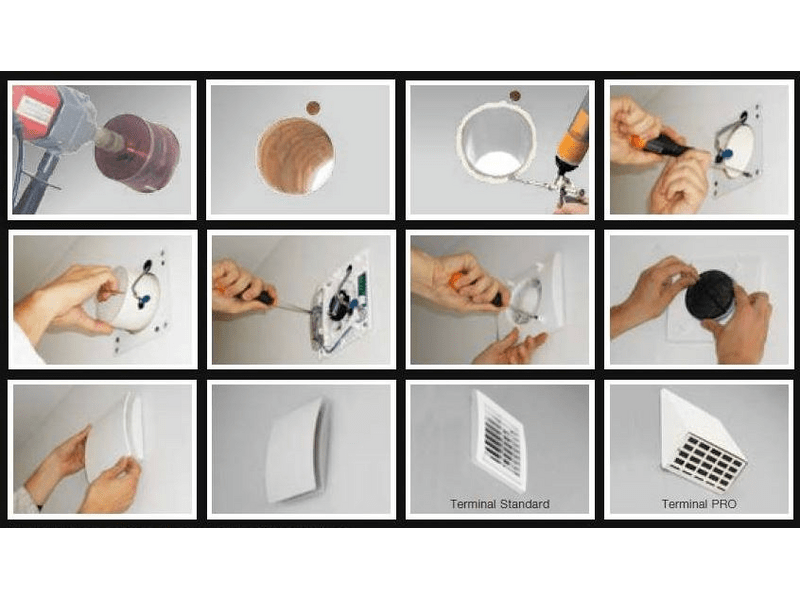 Terminal Standard

Terminal PRO