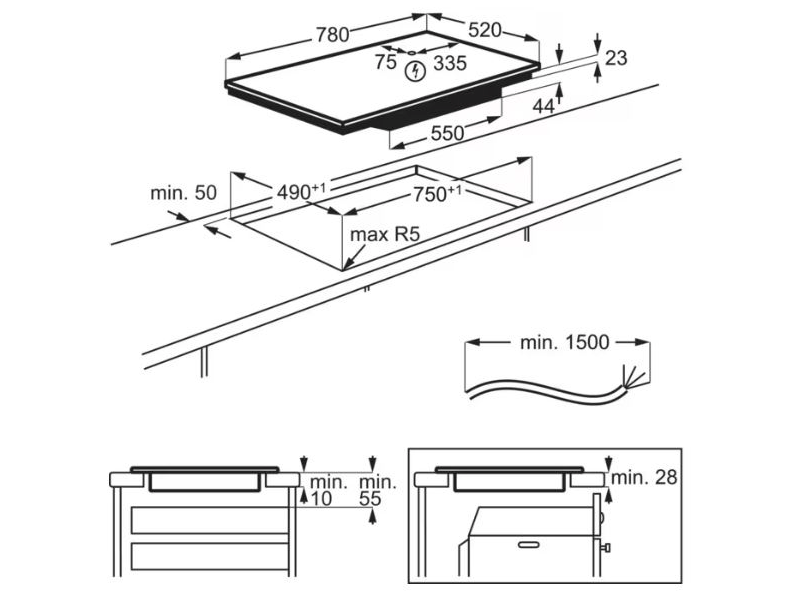 780
520
75
335
23
44
550
min. 50
$490^{+1}$
$750^{+1}$
max R5
min. 1500
min.
10
min.
55
min. 28