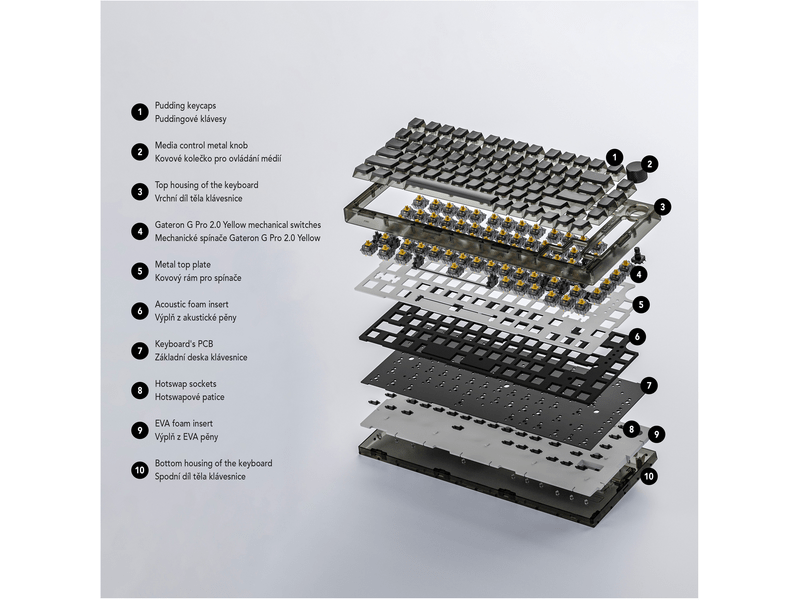 1 Pudding keycaps
Puddingové klávesy

2 Media control metal knob
Kovové kolečko pro ovládání médií

3 Top housing of the keyboard
Vrchní díl těla klávesnice

4 Gateron G Pro 2.0 Yellow mechanical switches
Mechanické spínače Gateron G Pro 2.0 Yellow

5 Metal top plate
Kovový rám pro spínače

6 Acoustic foam insert
Výplň z akustické pěny

7 Keyboard's PCB
Základní deska klávesnice

8 Hotswap sockets
Hotswapové patice

9 EVA foam insert
Výplň z EVA pěny

10 Bottom housing of the keyboard
Spodní díl těla klávesnice

1
2
3
4
5
6
7
8
9
10