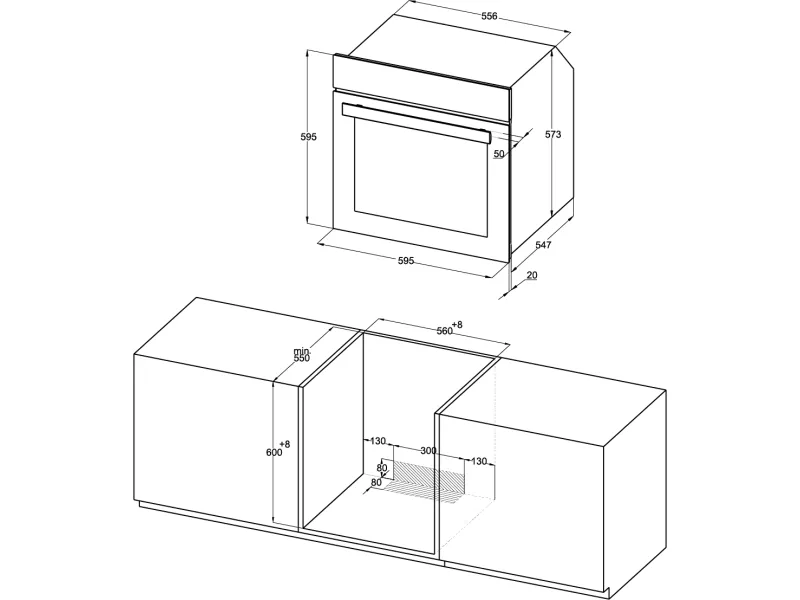 556
595
573
50
547
595
20
560 +8
min. 550
600 +8
130
300
130
80
80