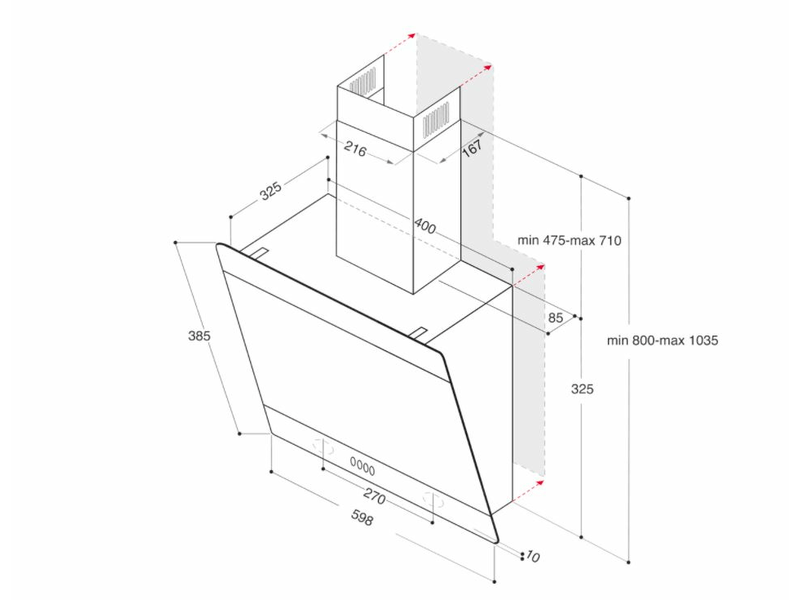 216
167
325
400
min 475-max 710
85
385
min 800-max 1035
325
270
598
10