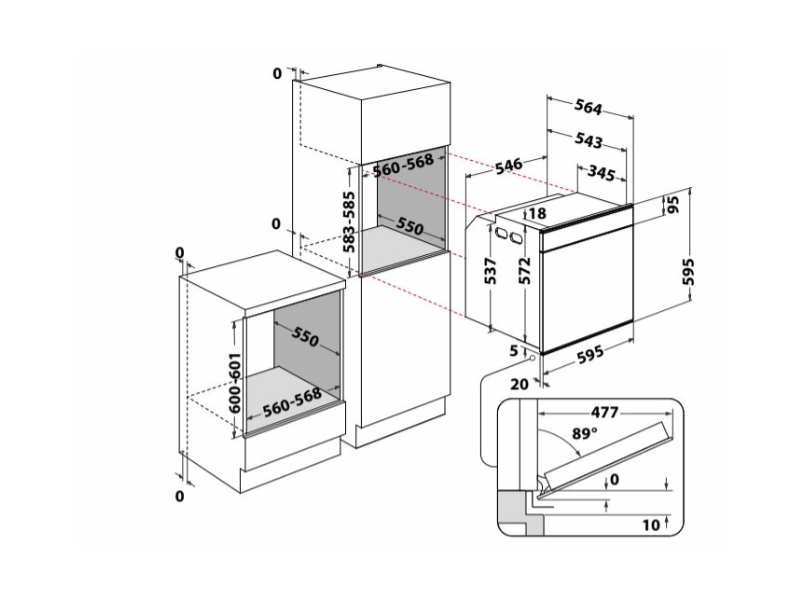 0
560-568
583-585
550
0
0
550
600-601
560-568
0
564
543
546
345
18
95
537
572
595
5
595
20
477
89°
0
10