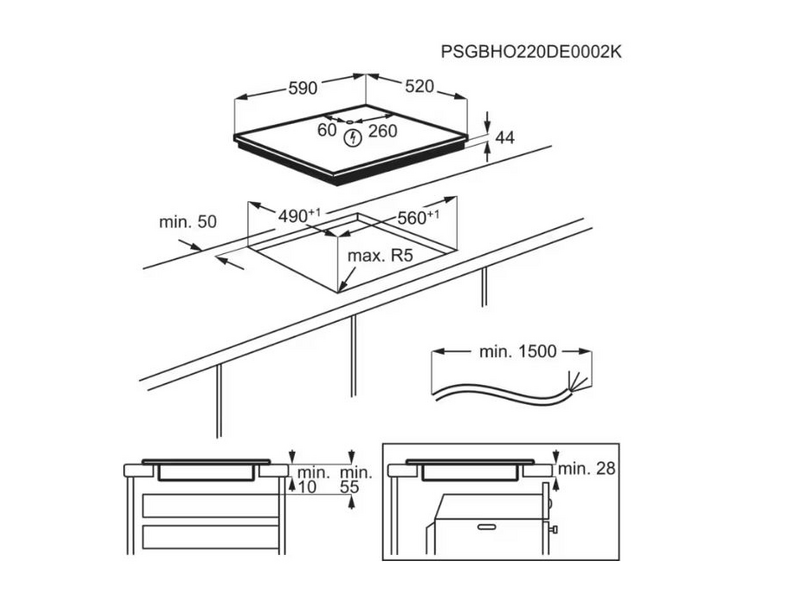 PSGBHO220DE0002K

590
520
60
260
44

min. 50
$490^{+1}$
$560^{+1}$
max. R5

min. 1500

min.
10
min.
55

min. 28