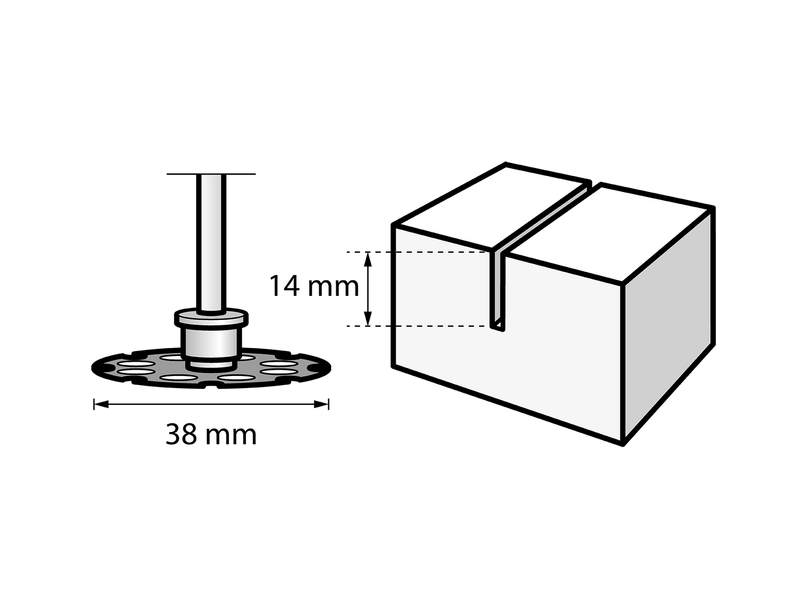 14 mm
38 mm