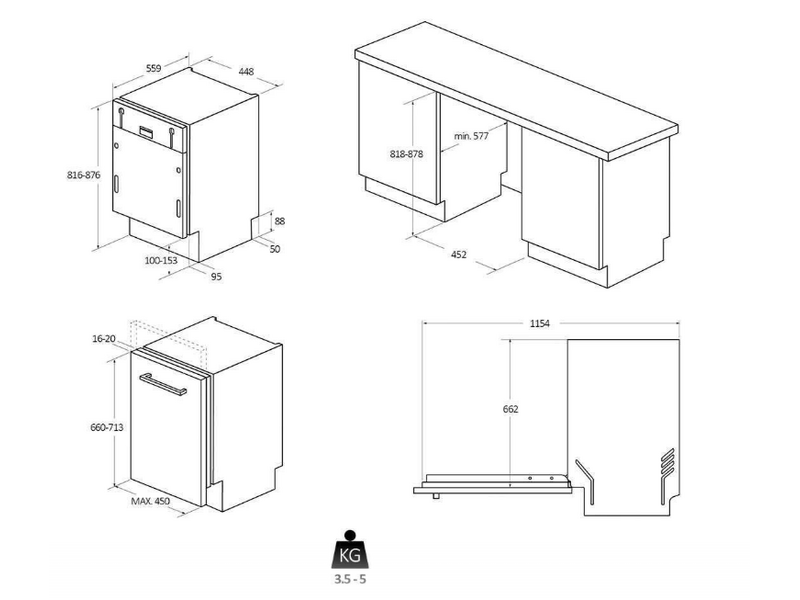 559
448
816-876
88
50
100-153
95
818-878
min. 577
452
16-20
660-713
MAX. 450
1154
662
KG
3.5 - 5