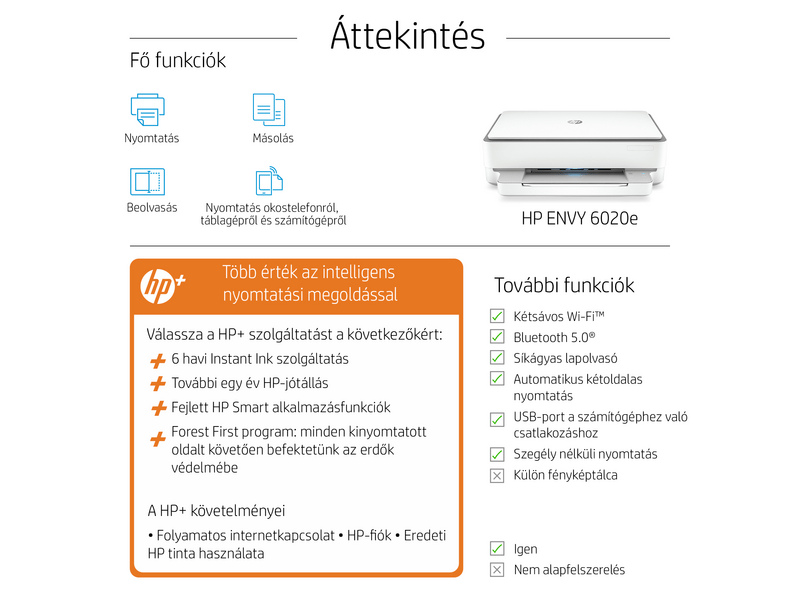 Áttekintés

Fő funkciók

Nyomtatás

Másolás

Beolvasás

Nyomtatás okostelefonról, táblagépről és számítógépről

HP ENVY 6020e

hp+

Több érték az intelligens nyomtatási megoldással

Válassza a HP+ szolgáltatást a következőkért:

+ 6 havi Instant Ink szolgáltatás

+ További egy év HP-jótállás

+ Fejlett HP Smart alkalmazásfunkciók

+ Forest First program: minden kinyomtatott oldalt követően befektetünk az erdők védelmébe

A HP+ követelményei

• Folyamatos internetkapcsolat • HP-fiók • Eredeti HP tinta használata

További funkciók

Kétsávos Wi-Fi™

Bluetooth 5.0®

Síkágyas lapolvasó

Automatikus kétoldalas nyomtatás

USB-port a számítógéphez való csatlakozáshoz

Szegély nélküli nyomtatás

Külön fényképtálca

Igen

Nem alapfelszerelés