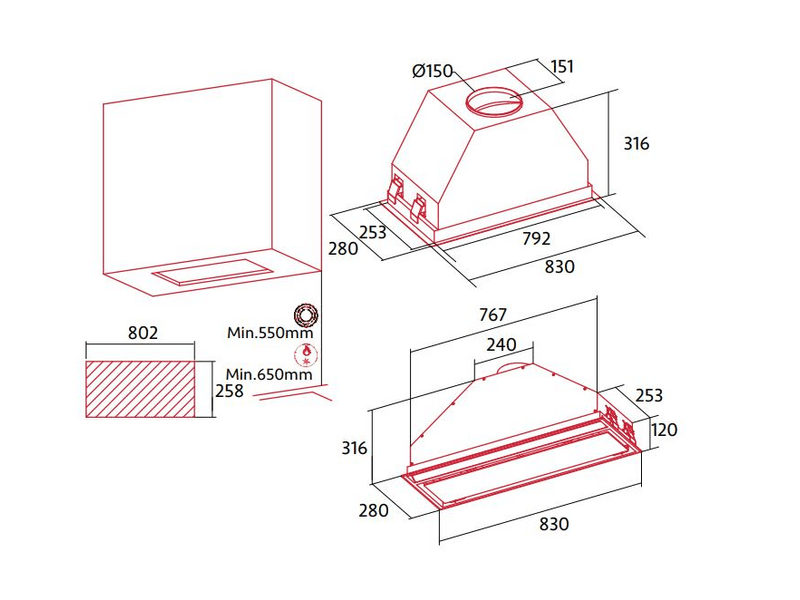 Ø150
151
316
253
280
792
830
802
258
Min.550mm
Min.650mm
767
240
253
120
316
280
830