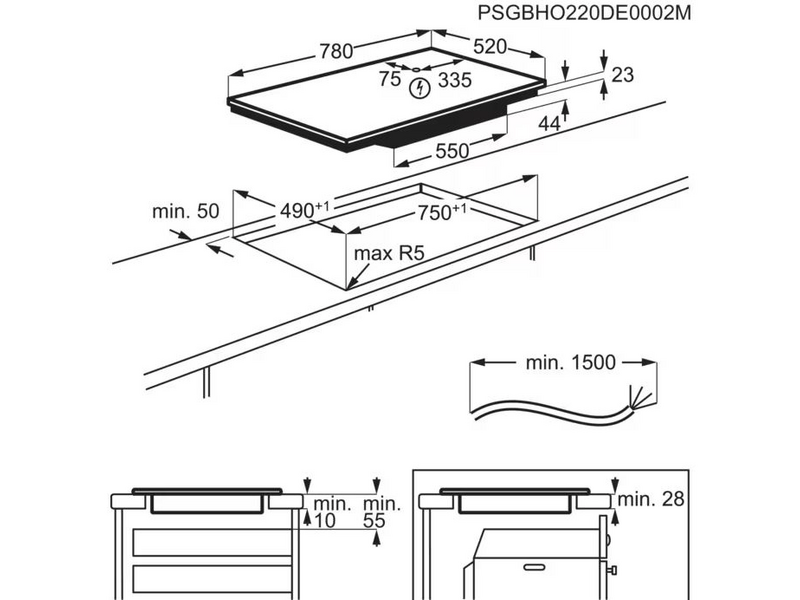 PSGBHO220DE0002M

780
520
75
335
23
44
550

min. 50
$490^{+1}$
$750^{+1}$
max R5

min. 1500

min.
10
min.
55

min. 28