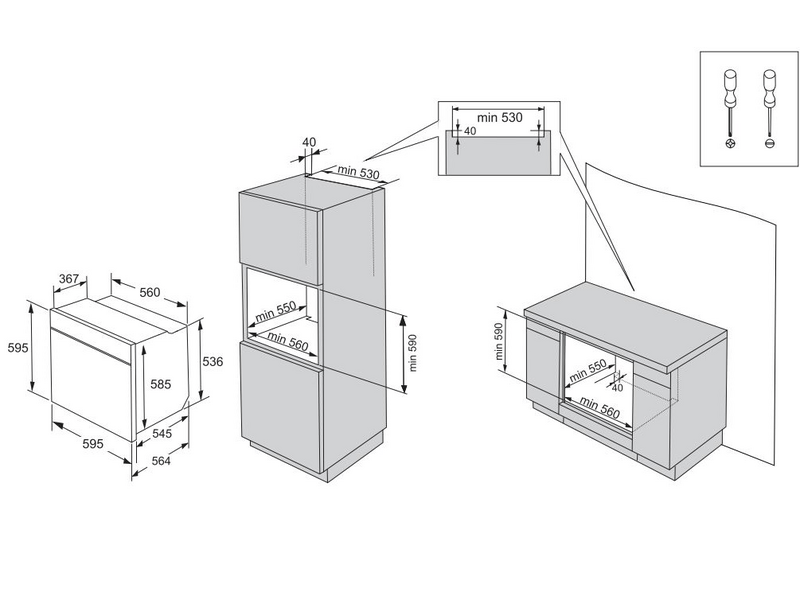 367
560
595
585
536
595
545
564

40
min 530
min 550
min 560
min 590

min 530
40

min 590
min 550
40
min 560