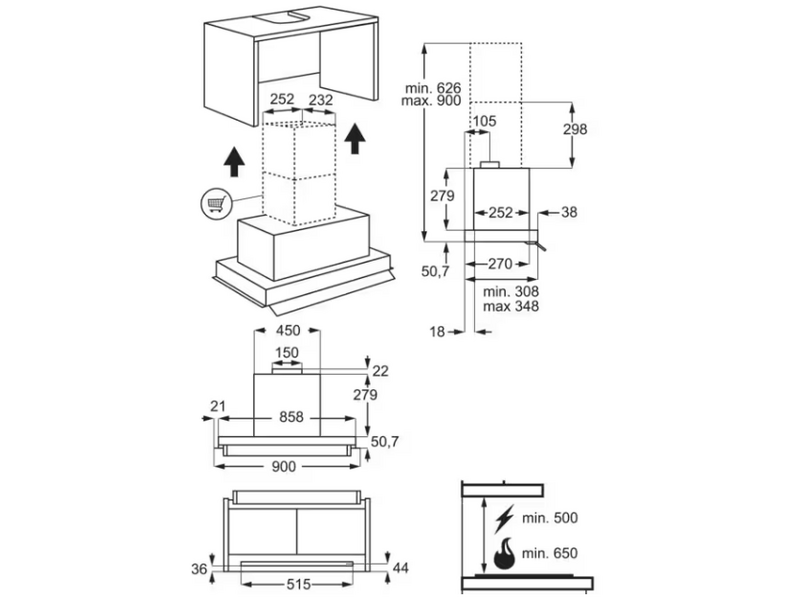 252 232

min. 626
max. 900

105

298

279

252

38

50,7

270

min. 308
max 348

18

450

150

22

279

21

858

50,7

900

36

44

515

min. 500

min. 650