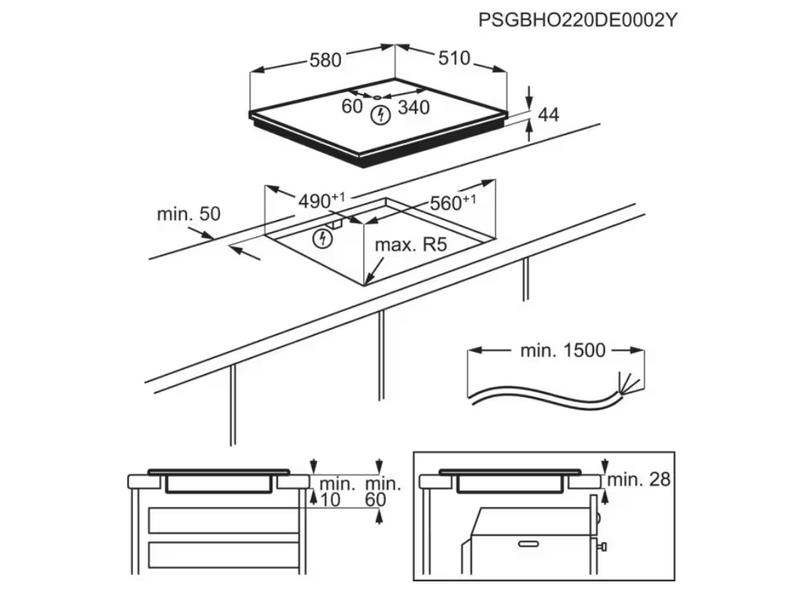 PSGBHO220DE0002Y

580

510

60

340

44

$490^{+1}$

$560^{+1}$

min. 50

max. R5

min. 1500

min.
10

min.
60

min. 28