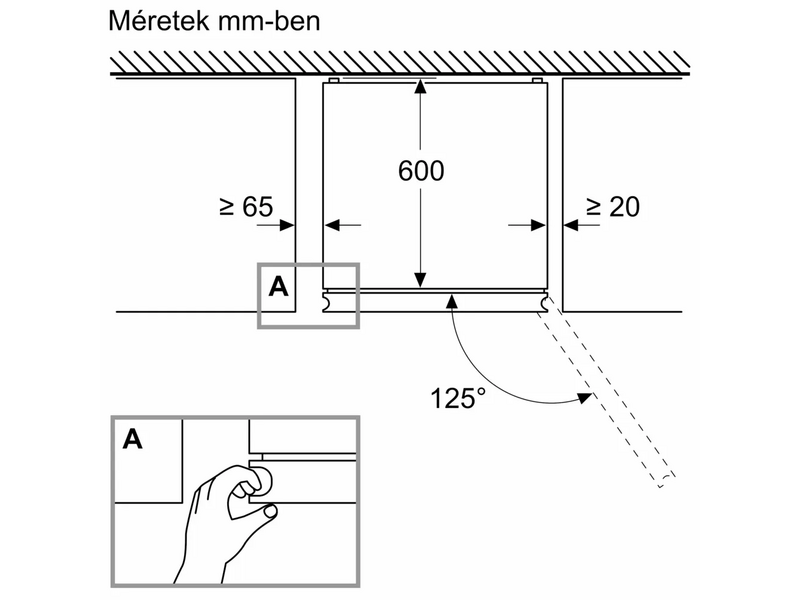 Méretek mm-ben

600

≥ 65

≥ 20

A

125°

A